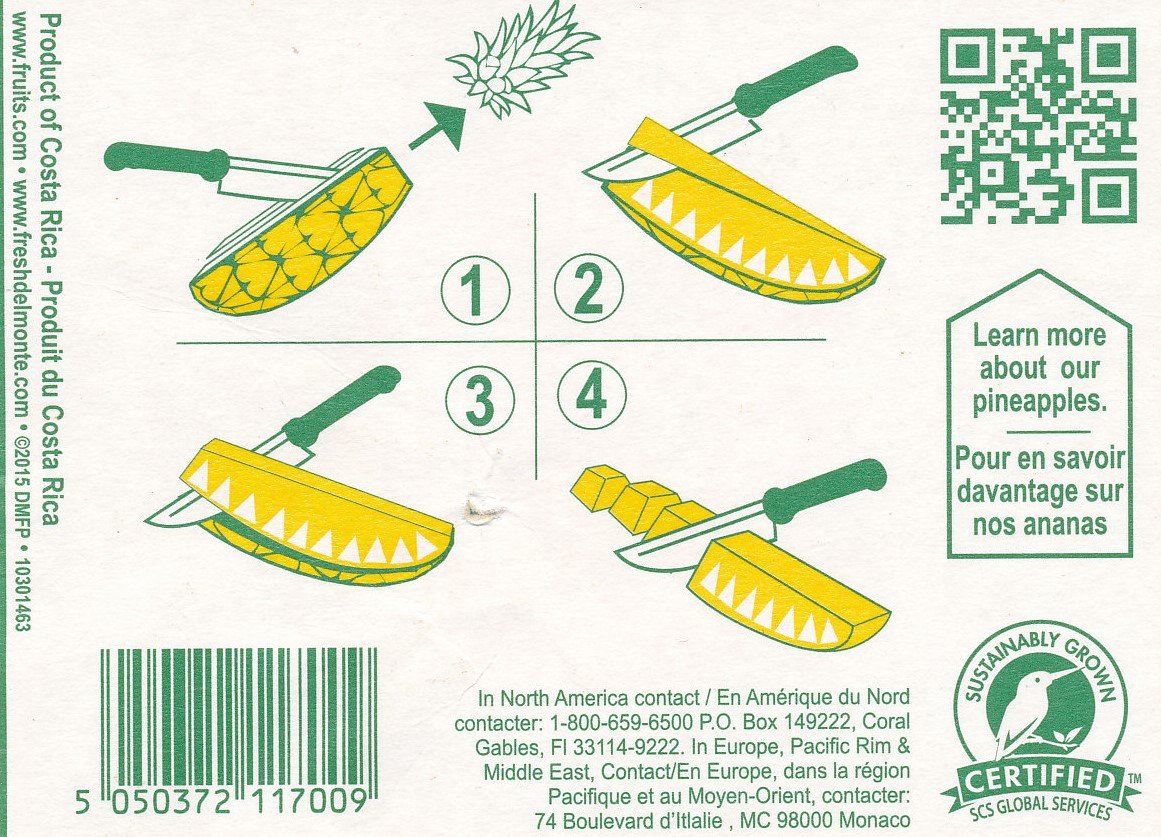 Product of Costa Rica - Produit du Costa Rica
www.fruits.com • www.freshdelmonte.com • ©2015 DMFP • 10301463

1
2
3
4

Learn more about our pineapples.

Pour en savoir davantage sur nos ananas

5 050372 117009

In North America contact / En Amérique du Nord contacter: 1-800-659-6500 P.O. Box 149222, Coral Gables, Fl 33114-9222. In Europe, Pacific Rim & Middle East, Contact/En Europe, dans la région Pacifique et au Moyen-Orient, contacter: 74 Boulevard d'Itlalie , MC 98000 Monaco

SUSTAINABLY GROWN
CERTIFIED™
SCS GLOBAL SERVICES